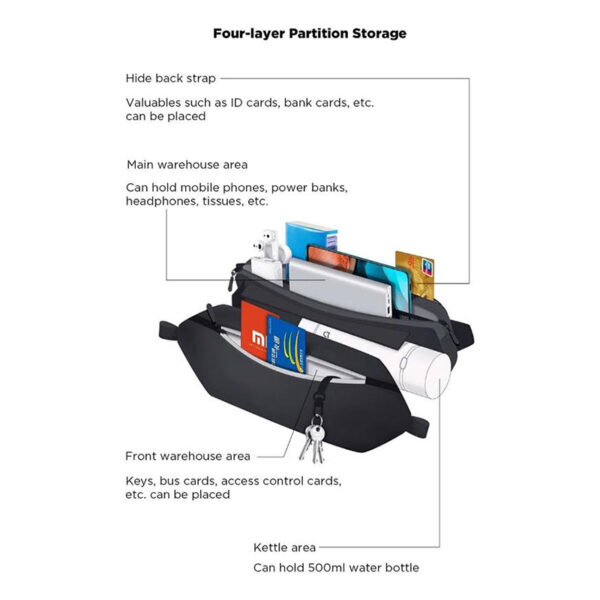 Four-layer Partition Storage

Hide back strap

Valuables such as ID cards, bank cards, etc. can be placed

Main warehouse area

Can hold mobile phones, power banks, headphones, tissues, etc.

mi

Front warehouse area

Keys, bus cards, access control cards, etc. can be placed

Kettle area

Can hold 500ml water bottle