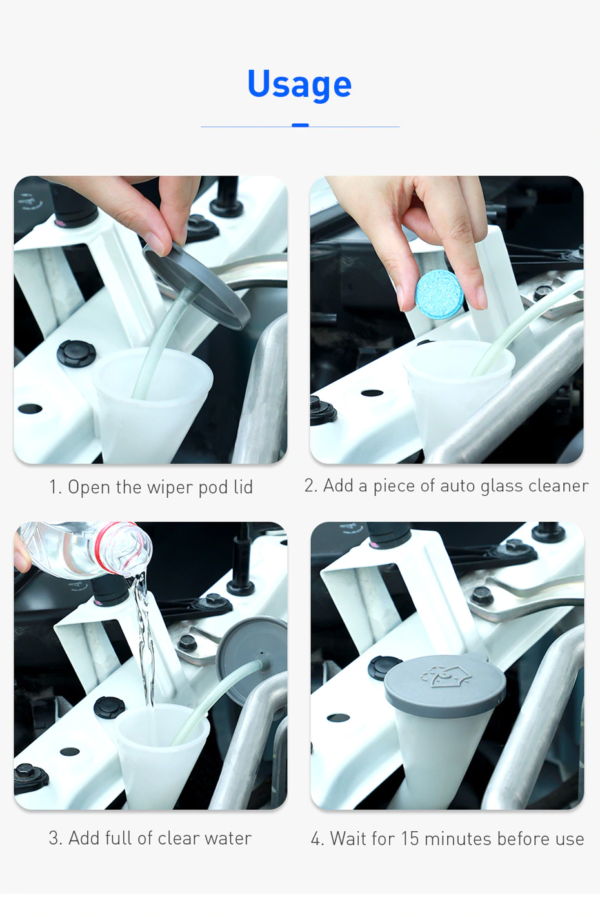 Usage

1. Open the wiper pod lid

2. Add a piece of auto glass cleaner

3. Add full of clear water

4. Wait for 15 minutes before use